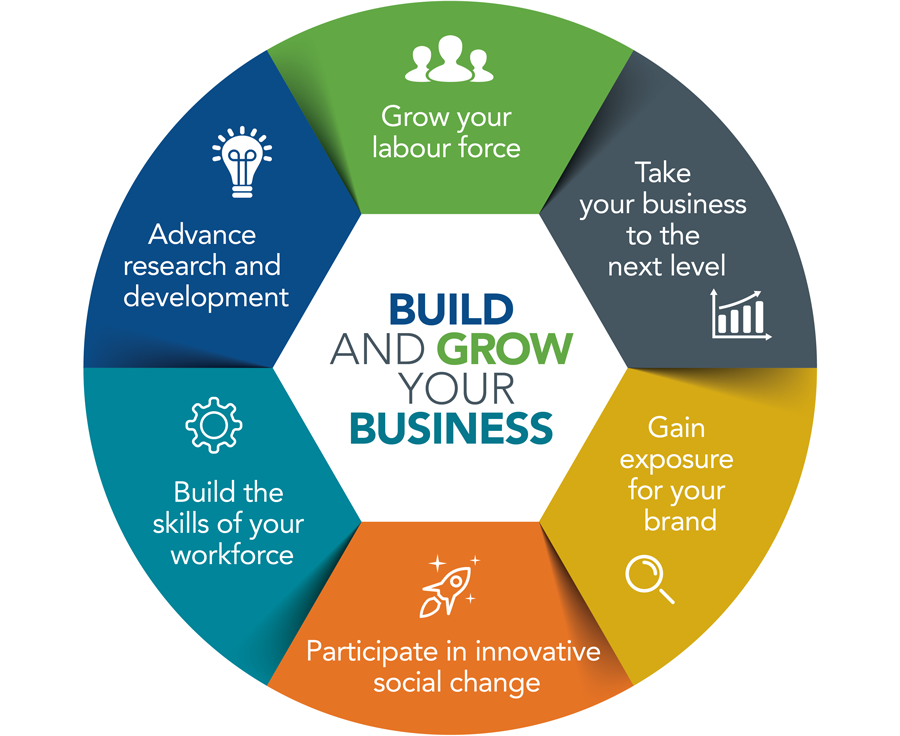 BUILD AND GROW YOUR BUSINESS

Grow your labour force

Take your business to the next level

Gain exposure for your brand

Participate in innovative social change

Build the skills of your workforce

Advance research and development